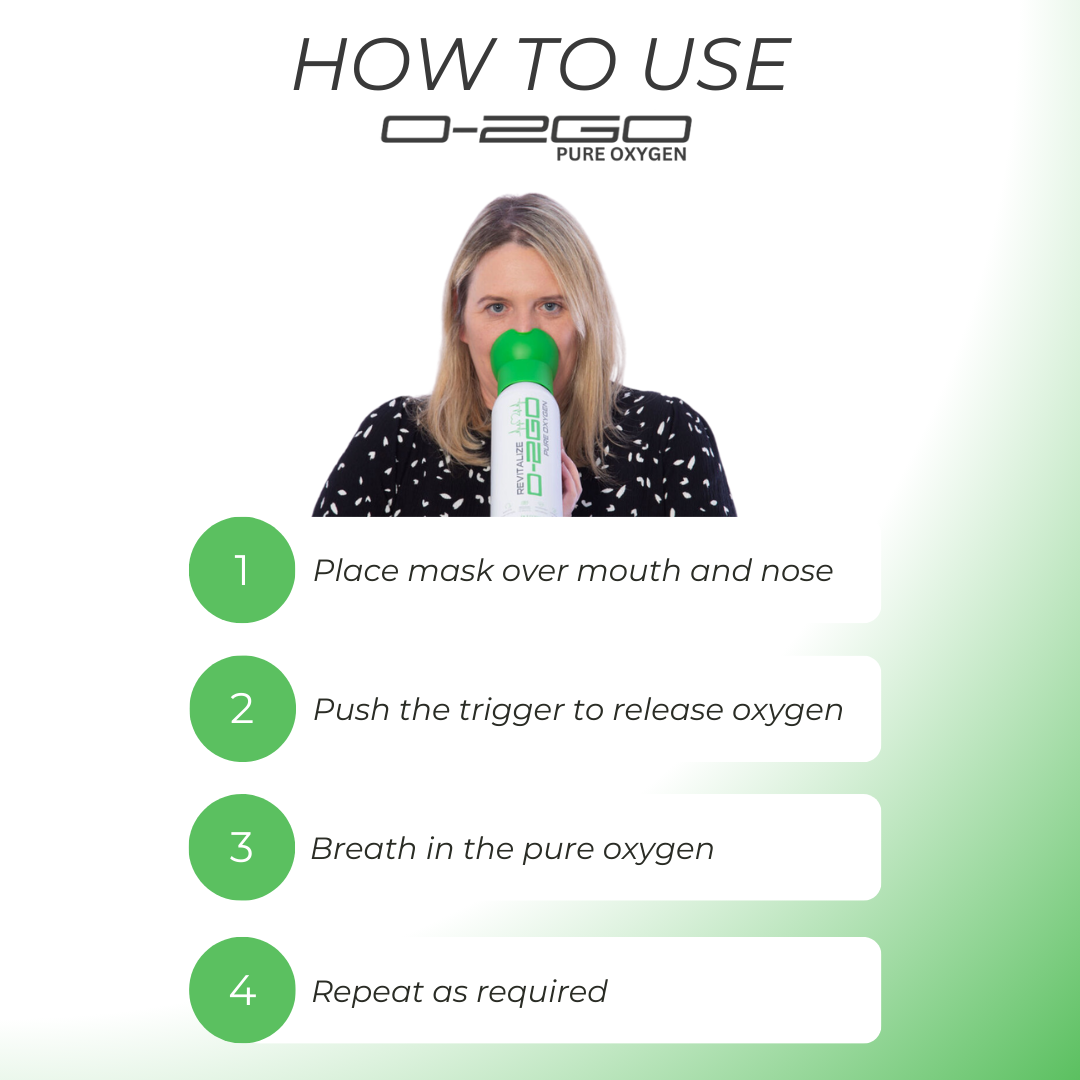 HOW TO USE
O-2GO
PURE OXYGEN

REVITALIZE
O-2GO
PURE OXYGEN

1 Place mask over mouth and nose

2 Push the trigger to release oxygen

3 Breath in the pure oxygen

4 Repeat as required